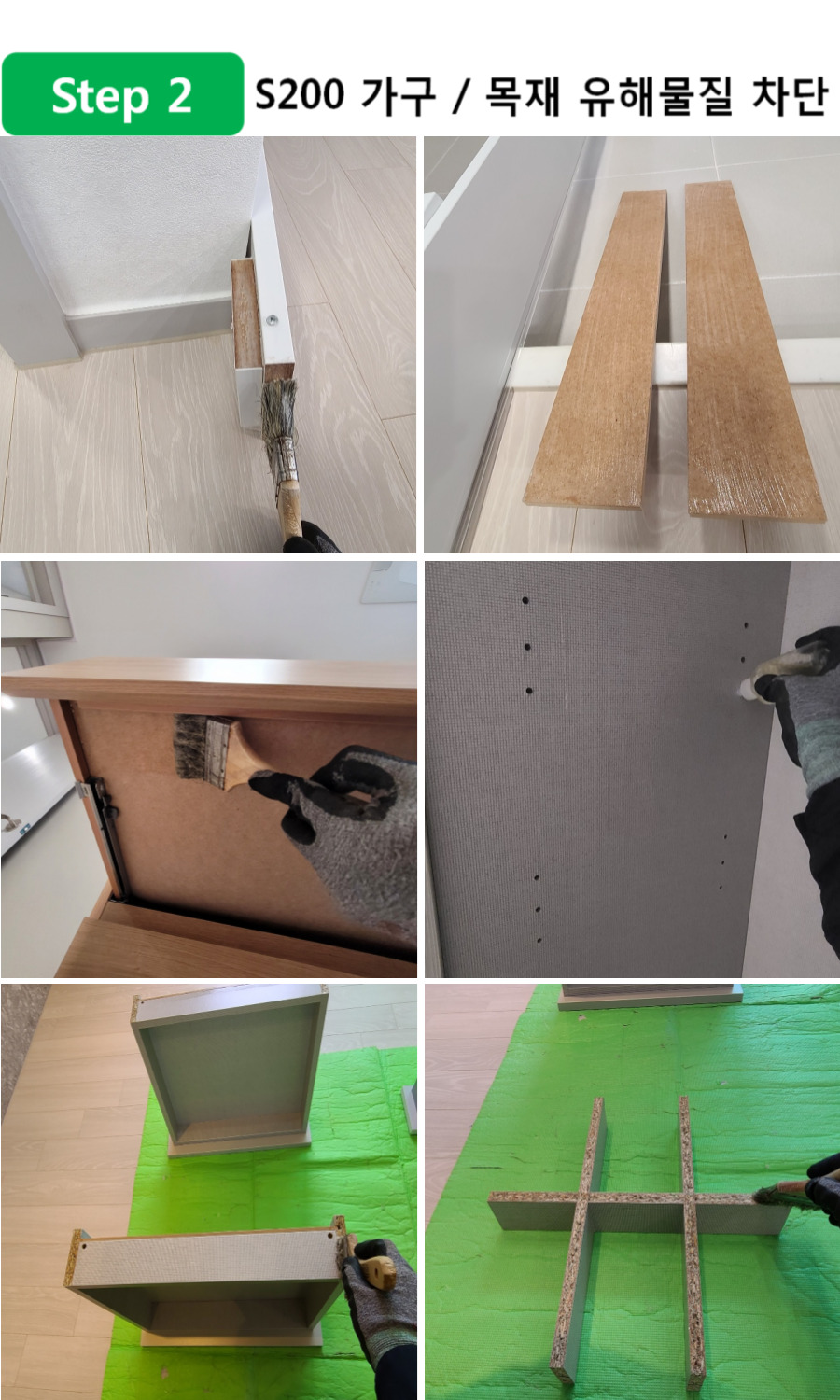 Step 2 S200 가구 / 목재 유해물질 차단